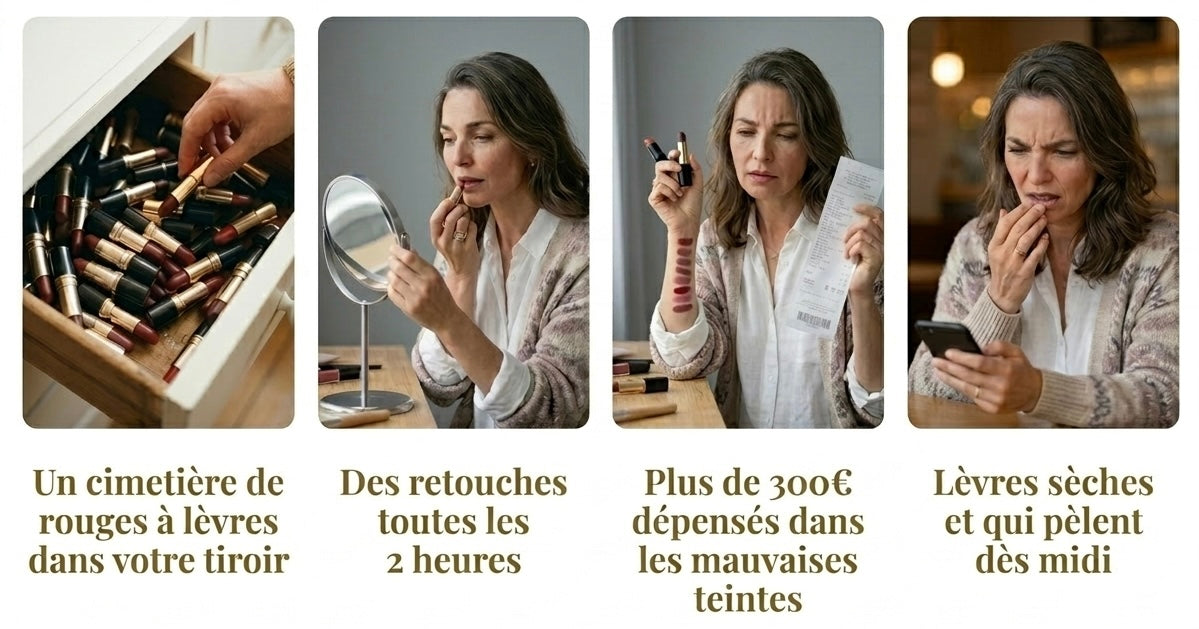 Un cimetière de rouges à lèvres dans votre tiroir

Des retouches toutes les 2 heures

Plus de 300€ dépensés dans les mauvaises teintes

Lèvres sèches et qui pèlent dès midi